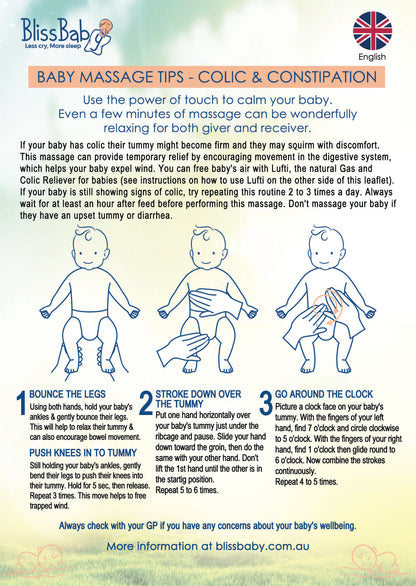 BlissBaby
Less cry, More sleep

English

BABY MASSAGE TIPS - COLIC & CONSTIPATION

Use the power of touch to calm your baby. Even a few minutes of massage can be wonderfully relaxing for both giver and receiver.

If your baby has colic their tummy might become firm and they may squirm with discomfort. This massage can provide temporary relief by encouraging movement in the digestive system, which helps your baby expel wind. You can free baby's air with Lufti, the natural Gas and Colic Reliever for babies (see instructions on how to use Lufti on the other side of this leaflet). If your baby is still showing signs of colic, try repeating this routine 2 to 3 times a day. Always wait for at least an hour after feed before performing this massage. Don't massage your baby if they have an upset tummy or diarrhea.

1 BOUNCE THE LEGS
Using both hands, hold your baby's ankles & gently bounce their legs. This will help to relax their tummy & can also encourage bowel movement.

PUSH KNEES IN TO TUMMY
Still holding your baby's ankles, gently bend their legs to push their knees into their tummy. Hold for 5 sec, then release. Repeat 3 times. This move helps to free trapped wind.

2 STROKE DOWN OVER THE TUMMY
Put one hand horizontally over your baby's tummy just under the ribcage and pause. Slide your hand down toward the groin, then do the same with your other hand. Don't lift the 1st hand until the other is in the startig position.
Repeat 5 to 6 times.

3 GO AROUND THE CLOCK
Picture a clock face on your baby's tummy. With the fingers of your left hand, find 7 o'clock and circle clockwise to 5 o'clock. With the fingers of your right hand, find 1 o'clock then glide round to 6 o'clock. Now combine the strokes continuously.
Repeat 4 to 5 times.

Always check with your GP if you have any concerns about your baby's wellbeing.

More information at blissbaby.com.au